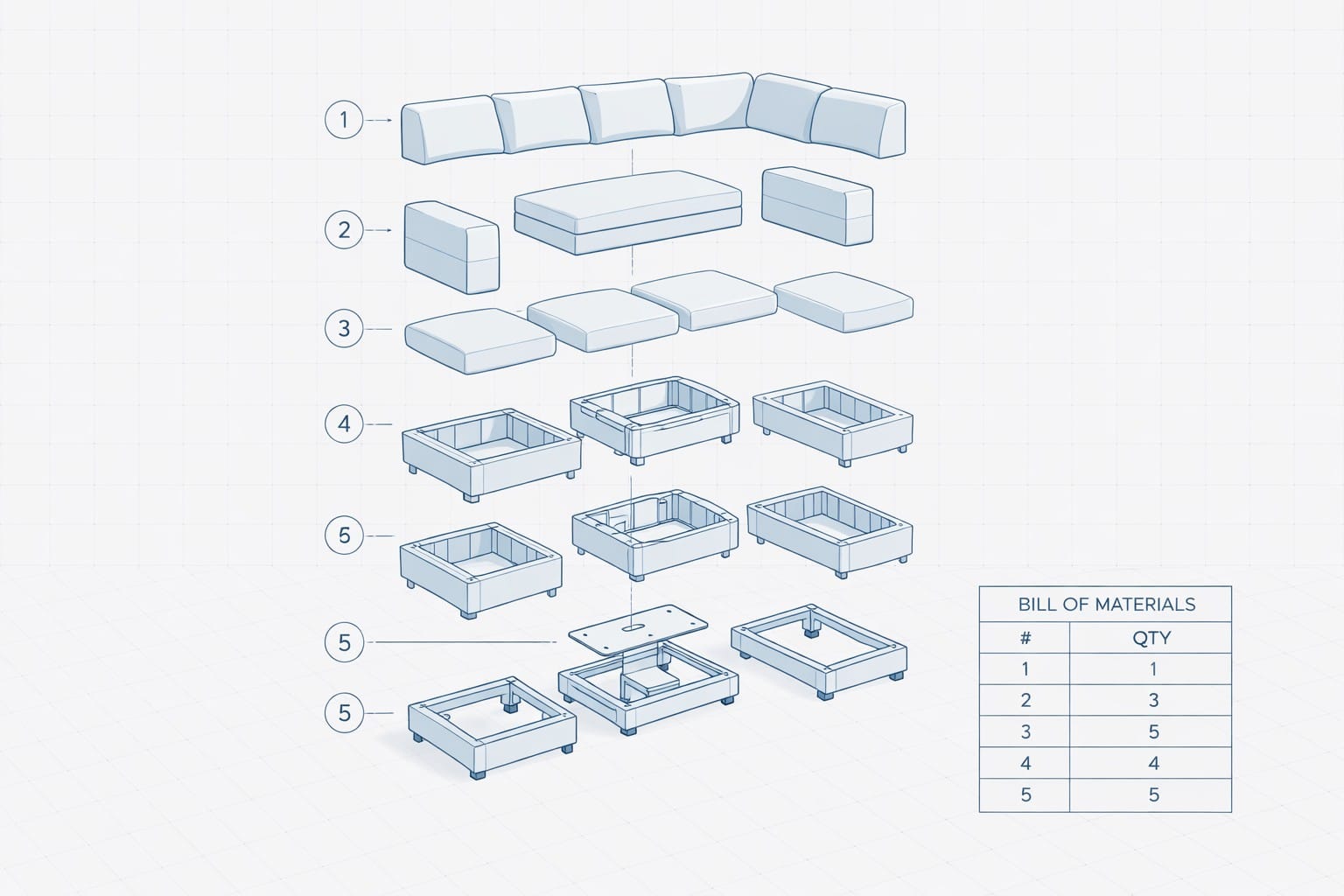 1
2
3
4
5
5
5

BILL OF MATERIALS

| # | QTY |
|---|---|
| 1 | 1 |
| 2 | 3 |
| 3 | 5 |
| 4 | 4 |
| 5 | 5 |